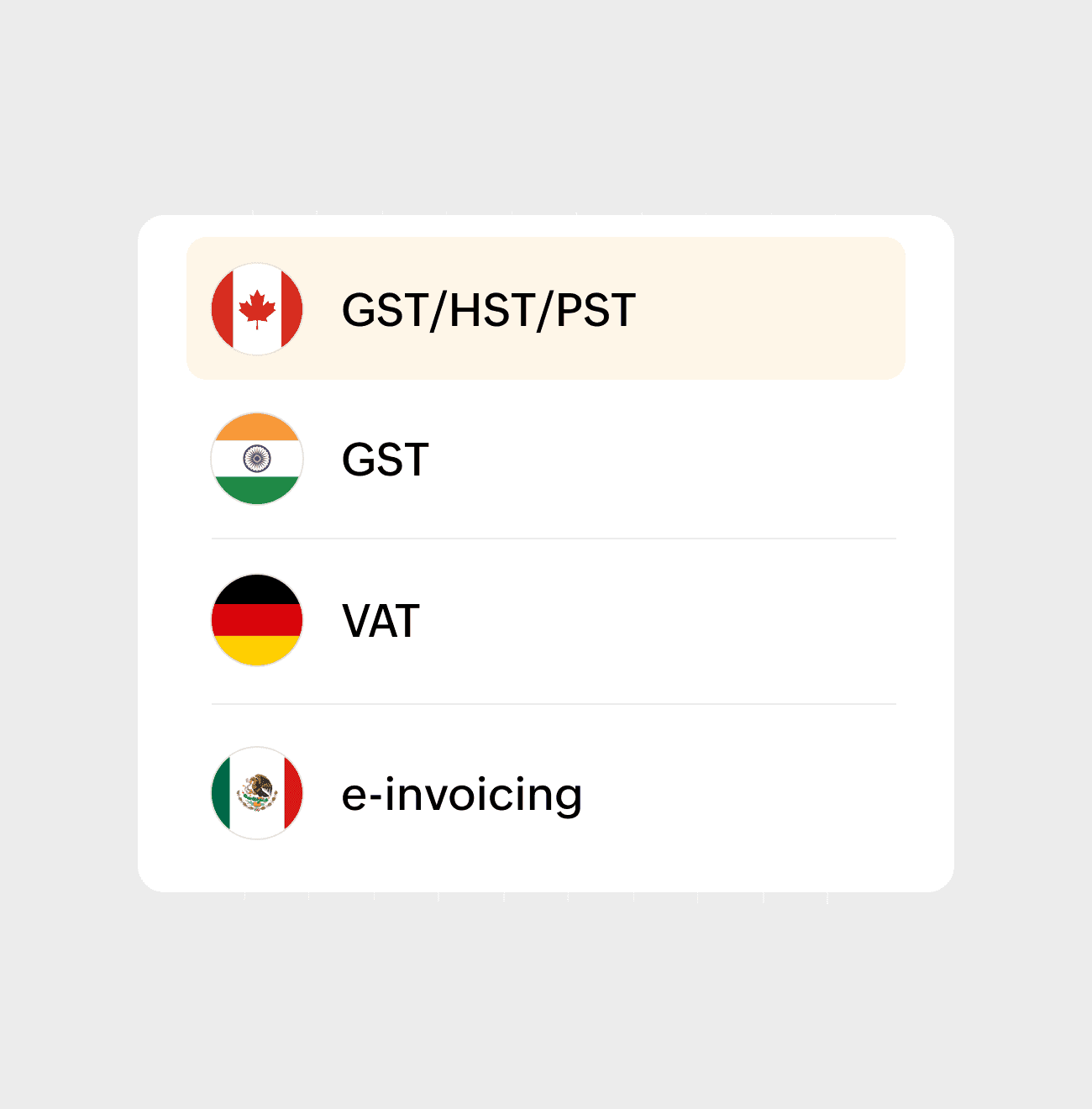 GST/HST/PST

GST

VAT

e-invoicing